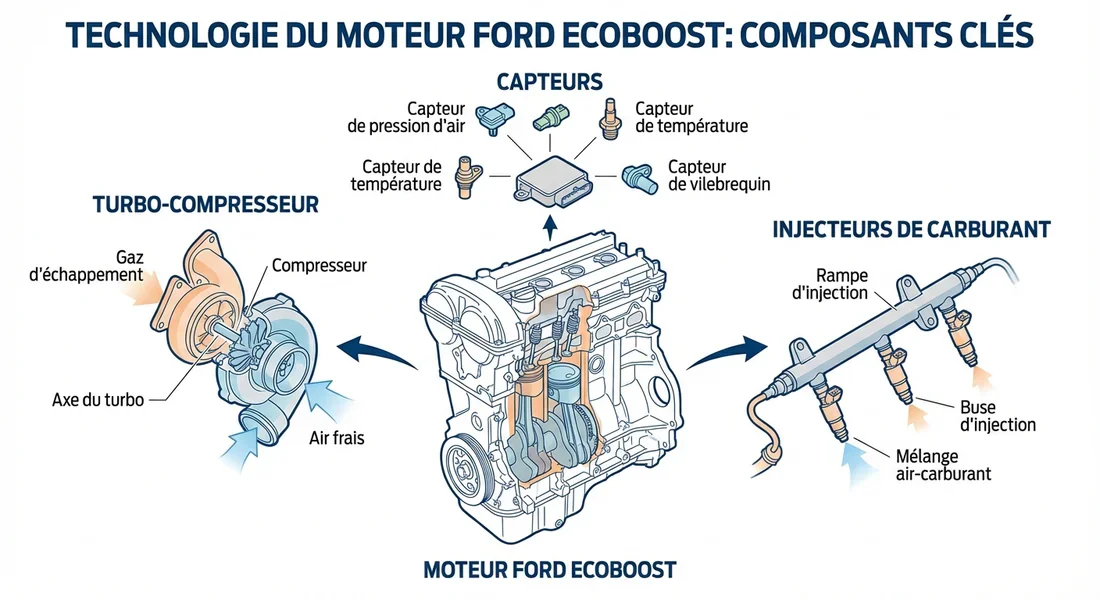 TECHNOLOGIE DU MOTEUR FORD ECOBOOST: COMPOSANTS CLÉS

CAPTEURS

Capteur de pression d'air

Capteur de température

Capteur de température

Capteur de vilebrequin

TURBO-COMPRESSEUR

Gaz d'échappement

Compresseur

Axe du turbo

Air frais

INJECTEURS DE CARBURANT

Rampe d'injection

Buse d'injection

Mélange air-carburant

MOTEUR FORD ECOBOOST