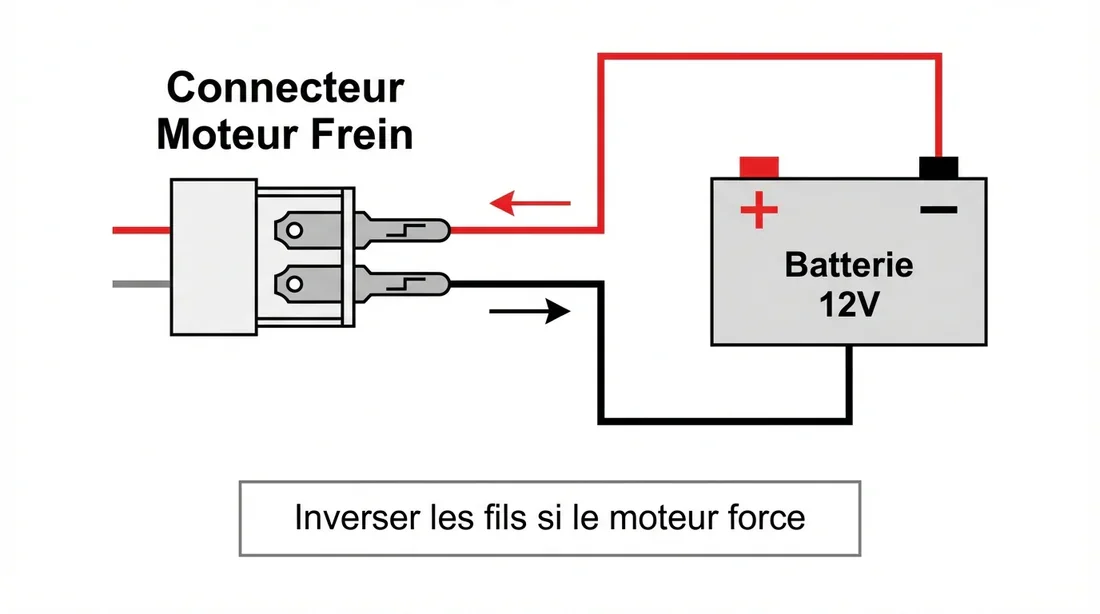 Connecteur
Moteur Frein

+
−
Batterie
12V

Inverser les fils si le moteur force