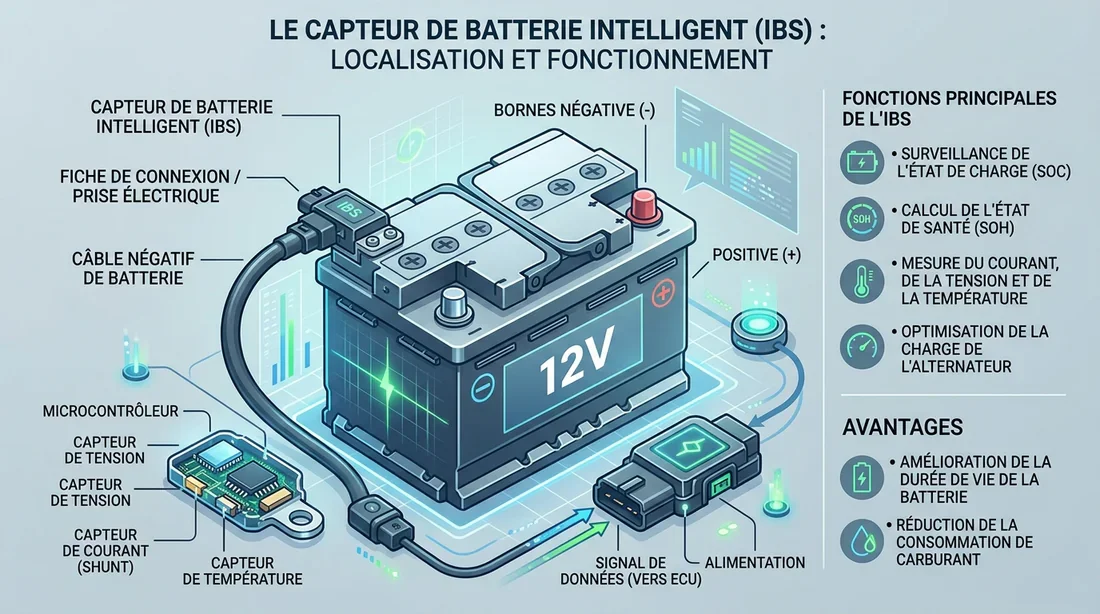 LE CAPTEUR DE BATTERIE INTELLIGENT (IBS) :
LOCALISATION ET FONCTIONNEMENT

CAPTEUR DE BATTERIE INTELLIGENT (IBS)

FICHE DE CONNEXION / PRISE ÉLECTRIQUE

CÂBLE NÉGATIF DE BATTERIE

BORNES NÉGATIVE (-)

POSITIVE (+)

IBS

12V

MICROCONTRÔLEUR

CAPTEUR DE TENSION

CAPTEUR DE TENSION

CAPTEUR DE COURANT (SHUNT)

CAPTEUR DE TEMPÉRATURE

SIGNAL DE DONNÉES (VERS ECU)

ALIMENTATION

FONCTIONS PRINCIPALES DE L'IBS

• SURVEILLANCE DE L'ÉTAT DE CHARGE (SOC)

SOH

• CALCUL DE L'ÉTAT DE SANTÉ (SOH)

• MESURE DU COURANT, DE LA TENSION ET DE LA TEMPÉRATURE

• OPTIMISATION DE LA CHARGE DE L'ALTERNATEUR

AVANTAGES

• AMÉLIORATION DE LA DURÉE DE VIE DE LA BATTERIE

• RÉDUCTION DE LA CONSOMMATION DE CARBURANT