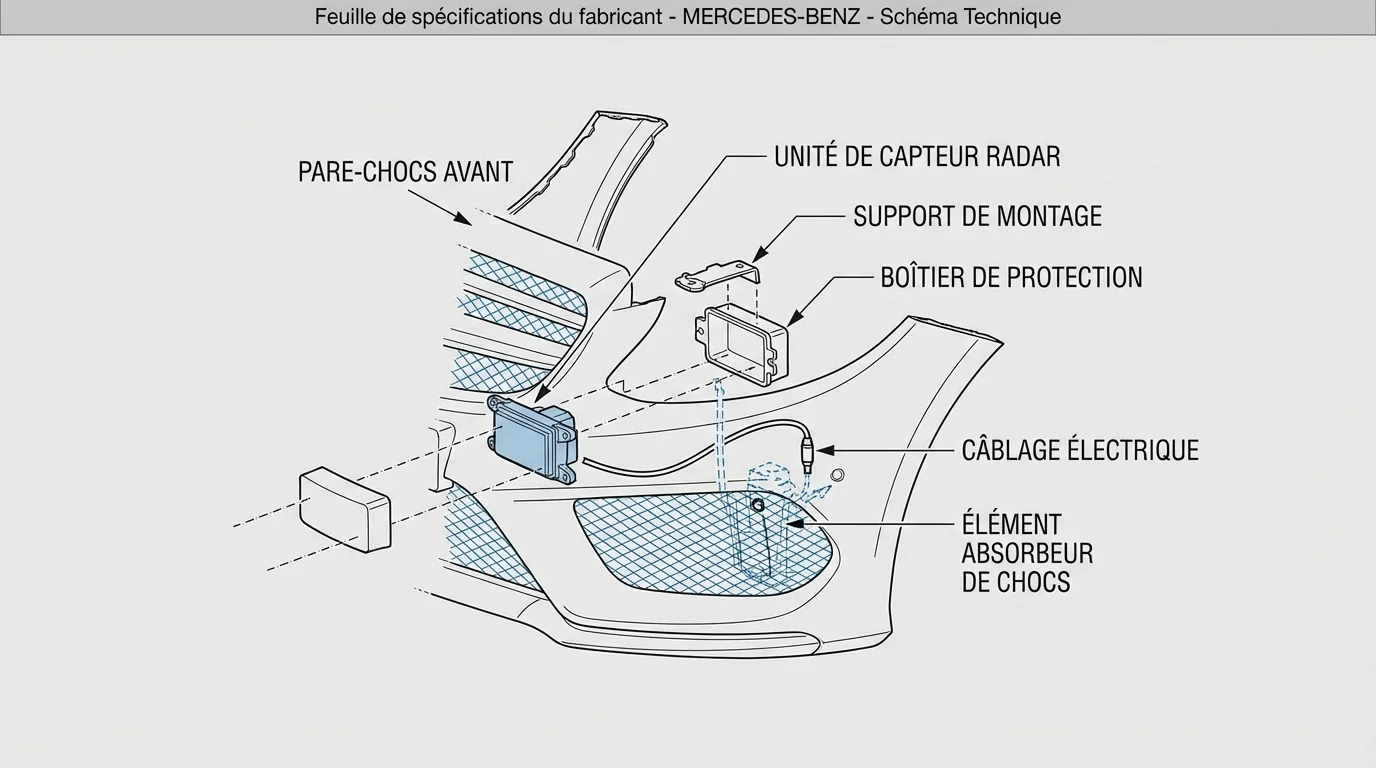 Feuille de spécifications du fabricant - MERCEDES-BENZ - Schéma Technique

PARE-CHOCS AVANT

UNITÉ DE CAPTEUR RADAR

SUPPORT DE MONTAGE

BOÎTIER DE PROTECTION

CÂBLAGE ÉLECTRIQUE

ÉLÉMENT ABSORBEUR DE CHOCS