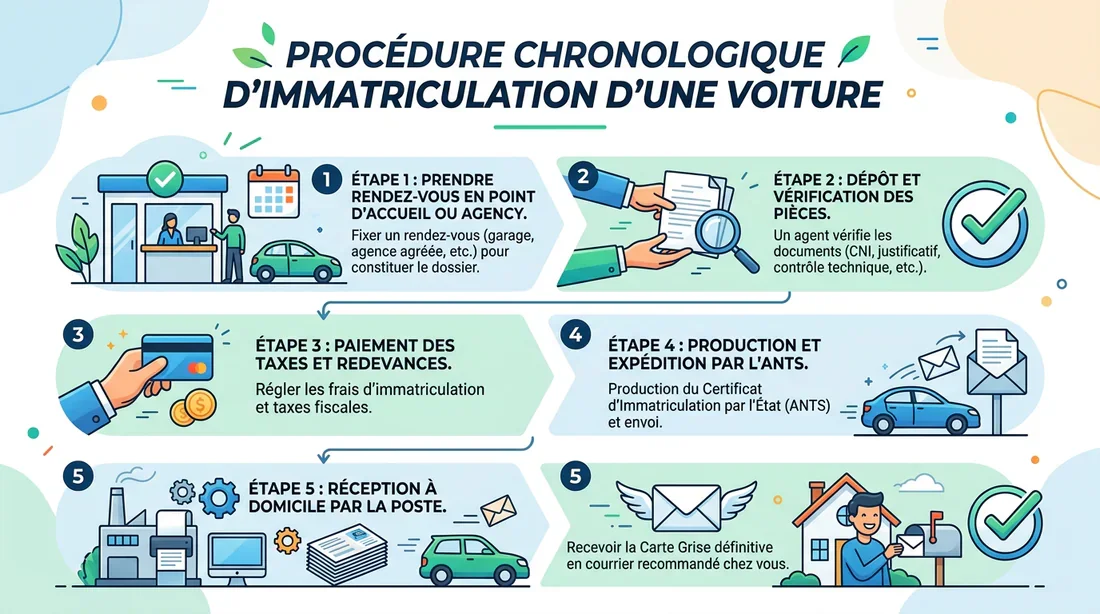 PROCÉDURE CHRONOLOGIQUE D'IMMATRICULATION D'UNE VOITURE

1

ÉTAPE 1 : PRENDRE RENDEZ-VOUS EN POINT D'ACCUEIL OU AGENCY.

Fixer un rendez-vous (garage, agence agréée, etc.) pour constituer le dossier.

2

ÉTAPE 2 : DÉPÔT ET VÉRIFICATION DES PIÈCES.

Un agent vérifie les documents (CNI, justificatif, contrôle technique, etc.).

3

ÉTAPE 3 : PAIEMENT DES TAXES ET REDEVANCES.

Régler les frais d'immatriculation et taxes fiscales.

4

ÉTAPE 4 : PRODUCTION ET EXPÉDITION PAR L'ANTS.

Production du Certificat d'Immatriculation par l'État (ANTS) et envoi.

5

ÉTAPE 5 : RÉCEPTION À DOMICILE PAR LA POSTE.

5

Recevoir la Carte Grise définitive en courrier recommandé chez vous.